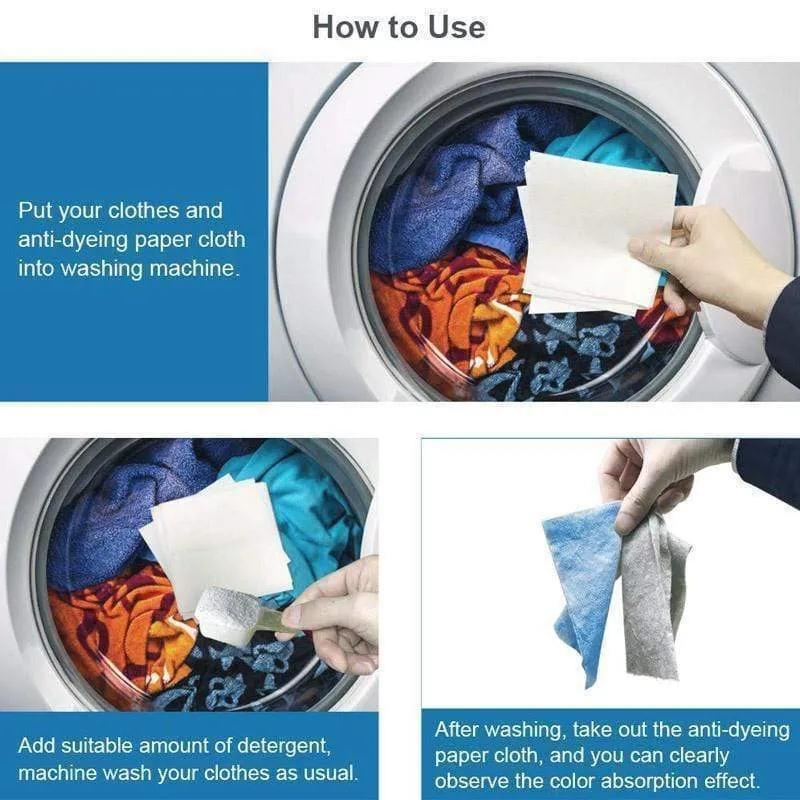 How to Use

Put your clothes and anti-dyeing paper cloth into washing machine.

Add suitable amount of detergent, machine wash your clothes as usual.

After washing, take out the anti-dyeing paper cloth, and you can clearly observe the color absorption effect.